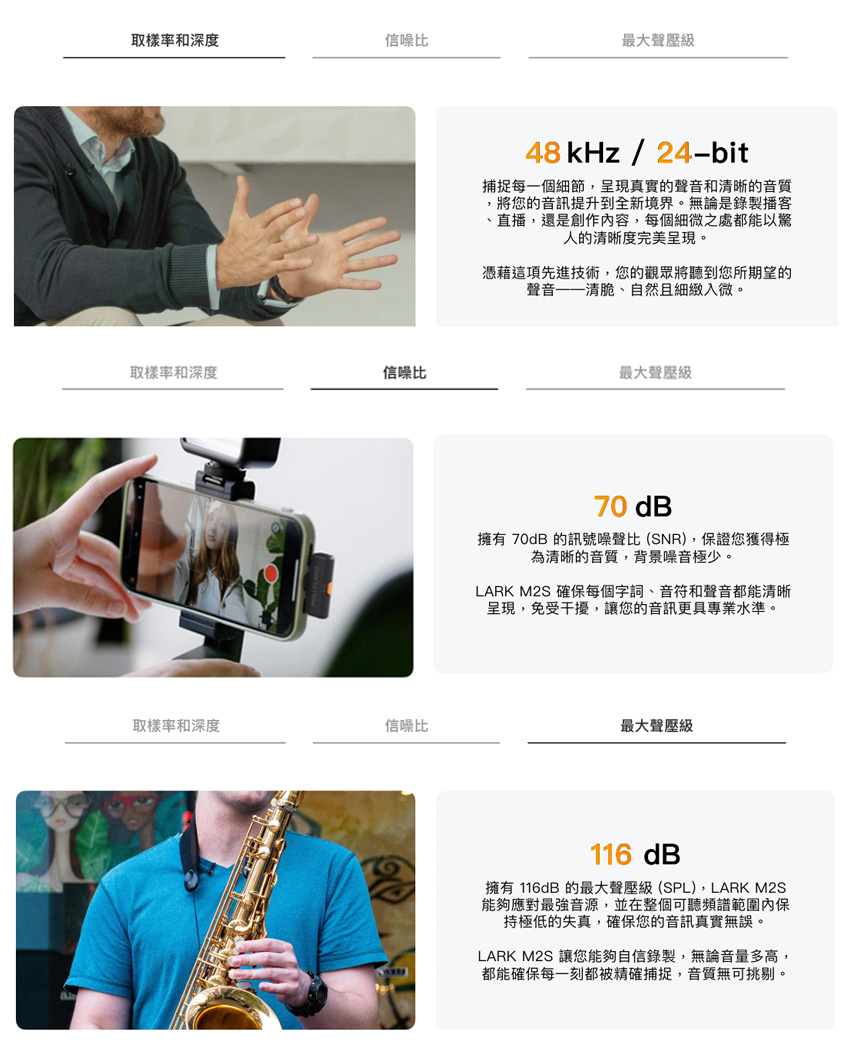 取樣率和深度　信噪比　最大聲壓級

48 kHz / 24-bit

捕捉每一個細節，呈現真實的聲音和清晰的音質，將您的音訊提升到全新境界。無論是錄製播客、直播，還是創作內容，每個細微之處都能以驚人的清晰度完美呈現。

憑藉這項先進技術，您的觀眾將聽到您所期望的聲音——清脆、自然且細緻入微。

取樣率和深度　信噪比　最大聲壓級

70 dB

擁有 70dB 的訊號噪聲比 (SNR)，保證您獲得極為清晰的音質，背景噪音極少。

LARK M2S 確保每個字詞、音符和聲音都能清晰呈現，免受干擾，讓您的音訊更具專業水準。

取樣率和深度　信噪比　最大聲壓級

116 dB

擁有 116dB 的最大聲壓級 (SPL)，LARK M2S 能夠應對最強音源，並在整個可聽頻譜範圍內保持極低的失真，確保您的音訊真實無誤。

LARK M2S 讓您能夠自信錄製，無論音量多高，都能確保每一刻都被精確捕捉，音質無可挑剔。